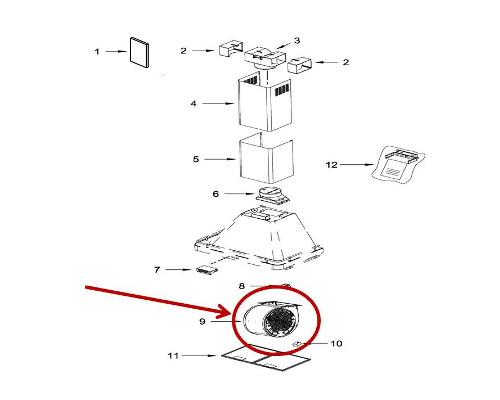 1
2
3
2
4
5
12
6
7
8
9
10
11