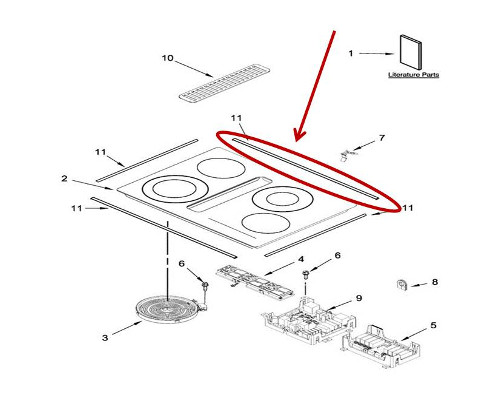 1
Literature Parts
10
11
7
11
2
11
11
6
4
6
8
9
3
5