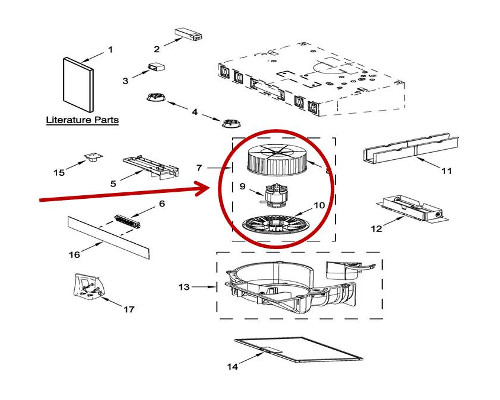 1
2
3
4
Literature Parts
15
5
7
9
10
11
6
12
16
13
17
14