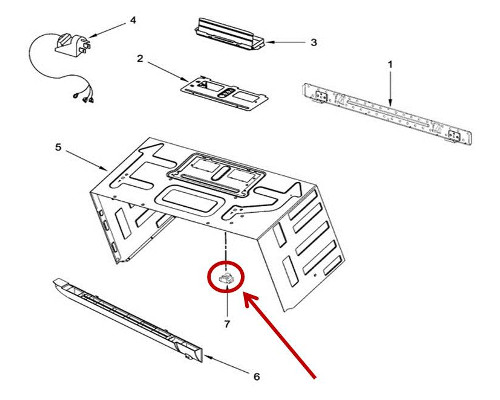 4
3
2
1
5
7
6