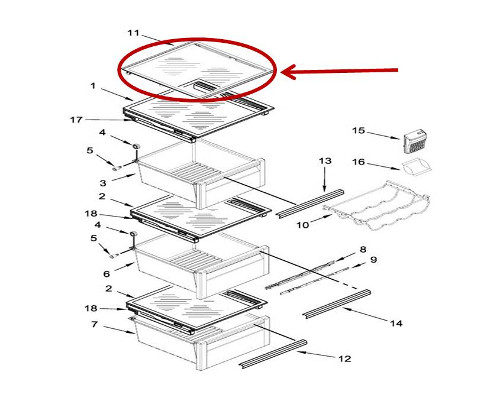 11
1
17
4
5
3
2
18
4
5
6
2
18
7
15
16
13
10
8
9
14
12