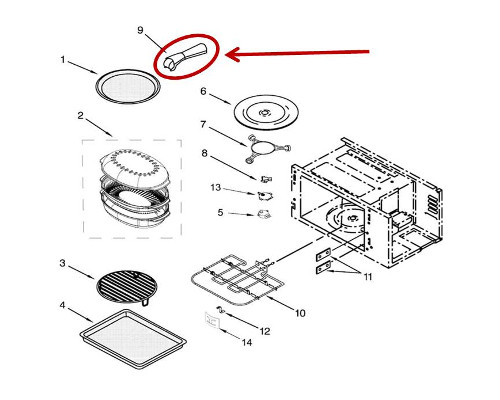 9
1
6
2
7
8
13
5
3
11
4
10
12
14