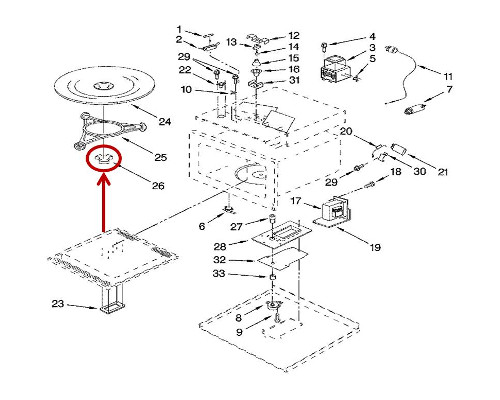 1
2
29
22
10
13
12
14
15
16
31
4
3
5
11
7
24
25
26
20
21
30
29
18
17
19
6
27
28
32
33
23
8
9