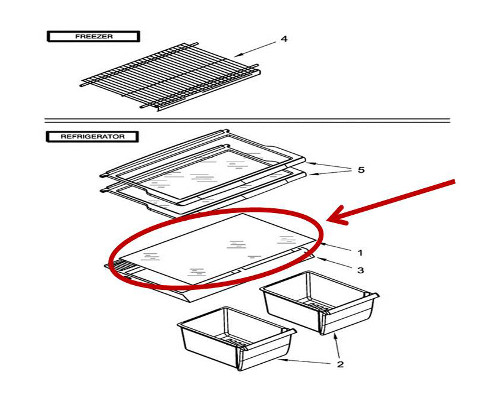 FREEZER

4

REFRIGERATOR

5

1

3

2