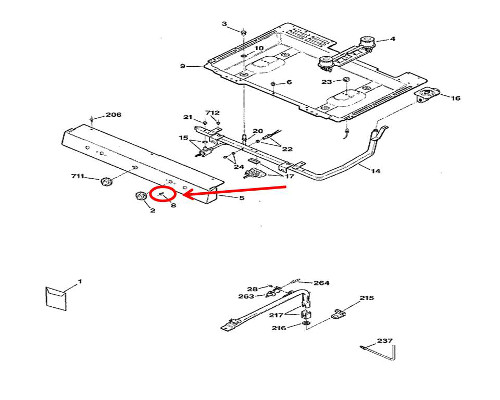 3
4
10
9
6
23
16
206
21
712
20
15
22
24
17
14
711
5
2
8
1
28
264
263
215
217
216
237