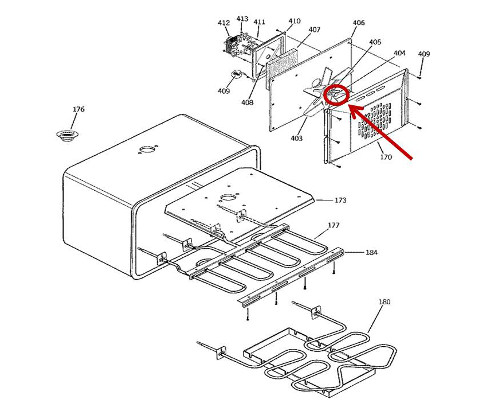 412
413
411
410
407
406
405
404
409
409
408
403
170
176
173
177
184
180