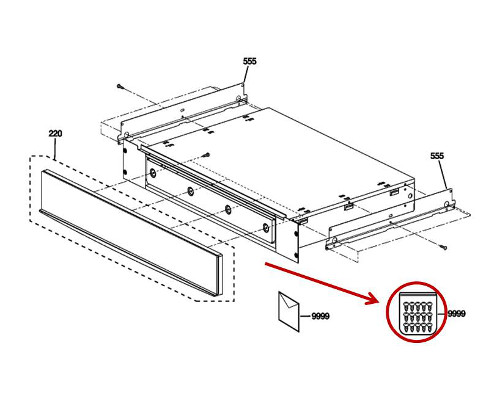 555

220

555

9999

9999