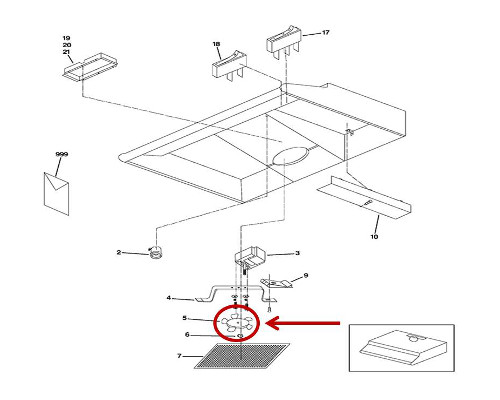 19
20
21

18

17

999

10

2

3

9

4

5

6

7