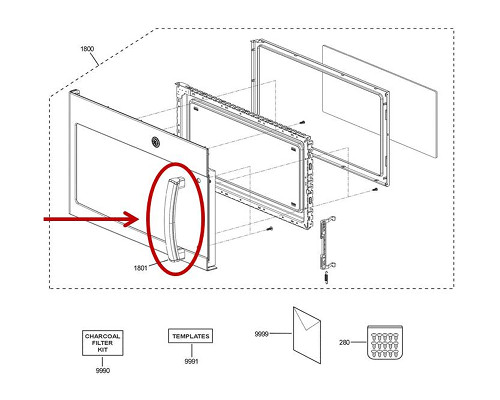 1800

1801

CHARCOAL FILTER KIT

9990

TEMPLATES

9991

9999

280