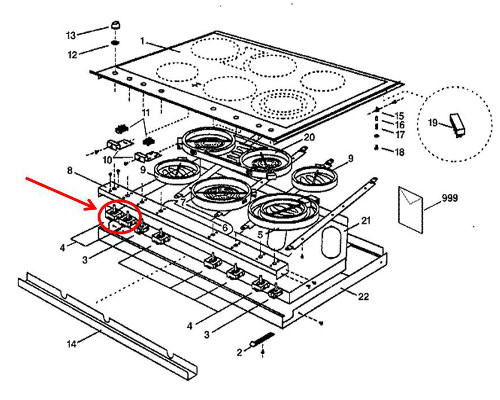 13
12
1
11
10
8
9
20
9
15
16
17
18
19
999
7
6
5
21
4
3
22
4
3
14
2