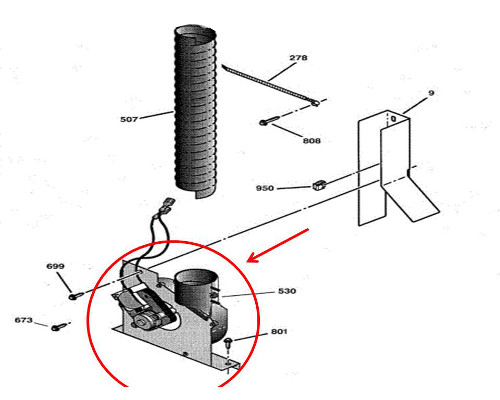 278
9
507
808
950
699
530
673
801