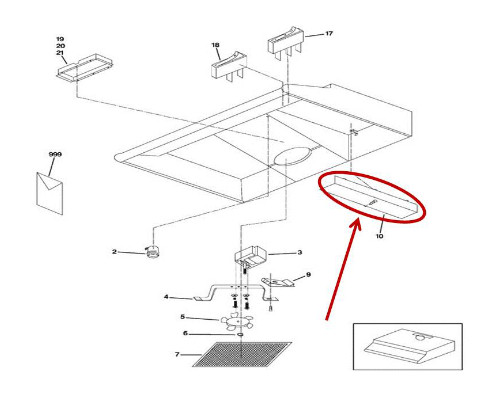 19
20
21

18

17

999

10

2

3

9

4

5

6

7