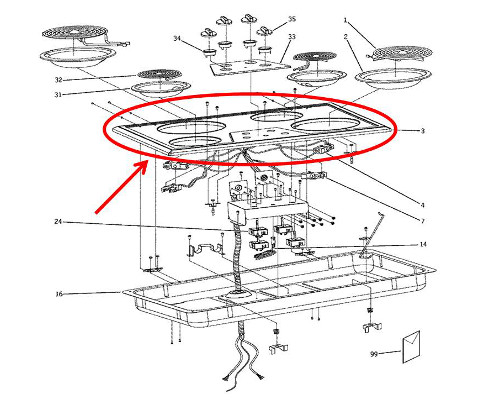 35
1
34
33
2
32
31
3
4
7
24
14
16
99