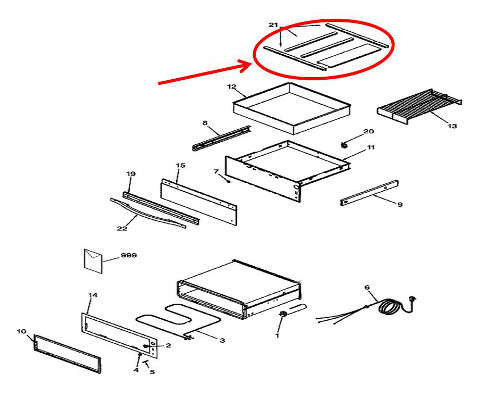 21
12
13
8
20
11
19
15
7
9
22
999
14
6
10
2
3
1
4
5