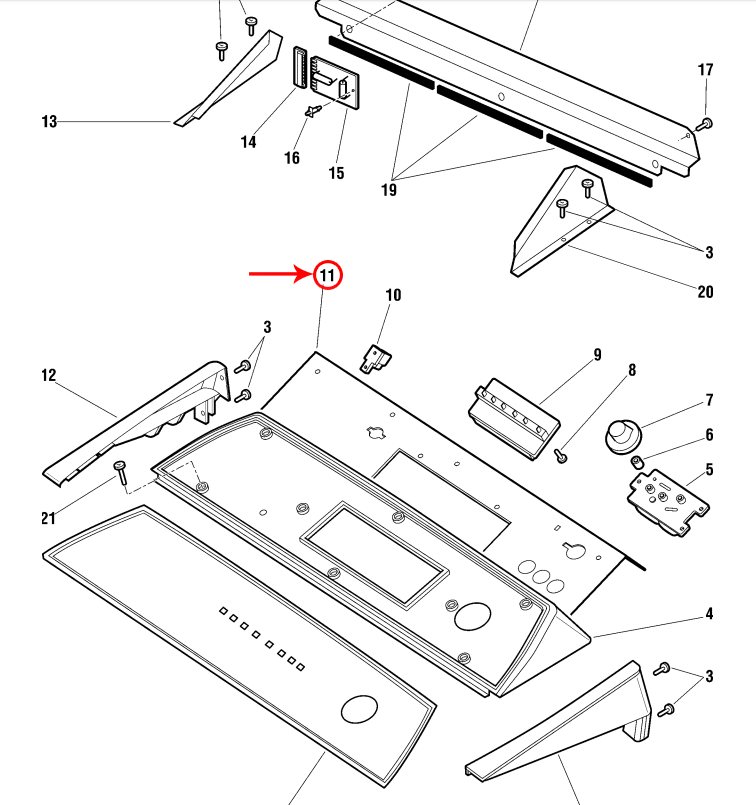 17
13
14
16
15
19
3
20
11
10
3
12
9
8
7
6
5
21
4
3