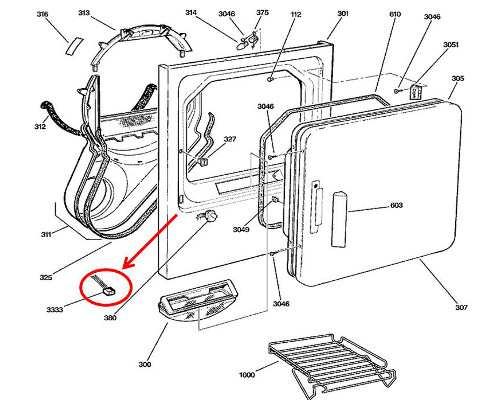 316
313
314
3048
375
112
301
610
3046
3051
305
312
3046
327
603
311
3049
325
3333
380
3046
307
300
1000