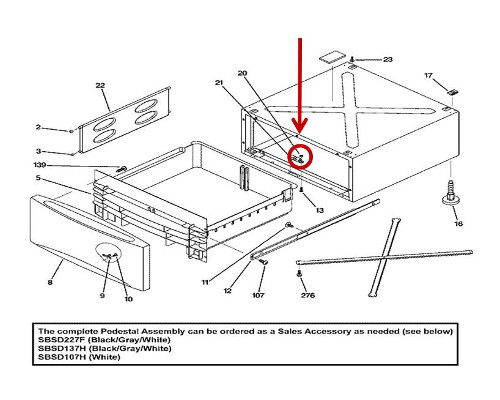 23
17
20
21
22
2
3
139
5
13
16
8
9
10
11
12
107
276

The complete Pedestal Assembly can be ordered as a Sales Accessory as needed (see below)
SBSD227F (Black/Gray/White)
SBSD137H (Black/Gray/White)
SBSD107H (White)