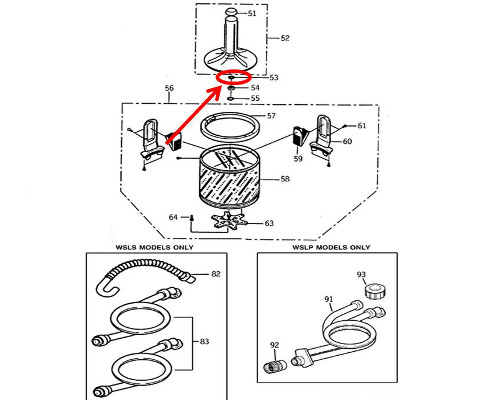 51
52
53
54
55
56
57
61
60
59
58
64
63

WSLS MODELS ONLY
82
83

WSLP MODELS ONLY
93
91
92