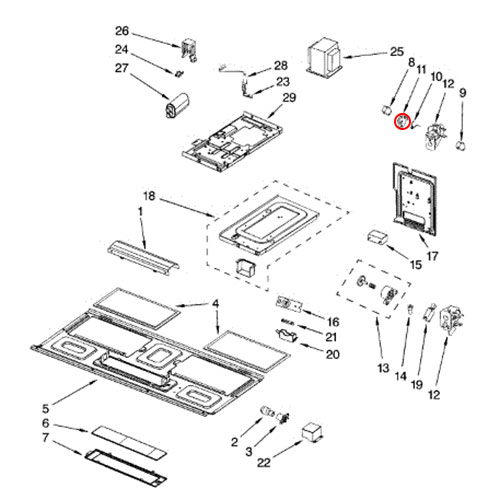 26
24
27
28
23
29
25
8
11
10
12
9
18
1
17
15
4
16
21
20
13
14
19
12
5
6
7
2
3
22