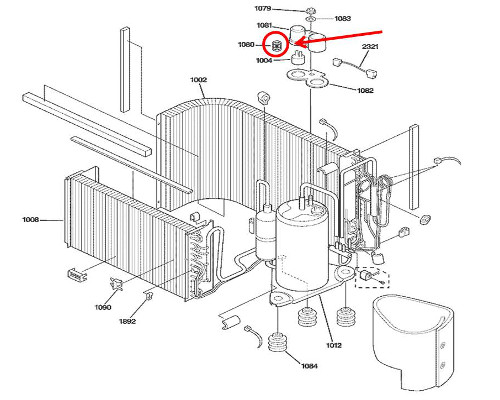 1079
1083
1081
1080
2321
1004
1082
1002
1008
1090
1892
1012
1084