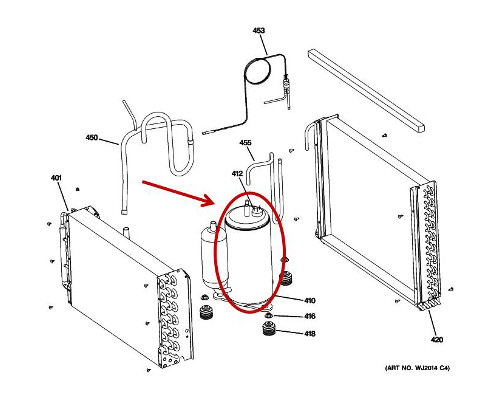 453

450

455

412

401

410

416

418

420

(ART NO. WJ2014 C4)