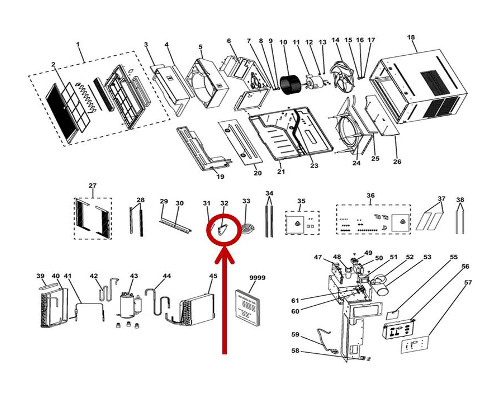 1
2
3
4
5
6
7
8
9
10
11
12
13
14
15
16
17
18
19
20
21
23
24
25
26
27
28
29
30
31
32
33
34
35
36
37
38
39
40
41
42
43
44
45
9999
47
48
49
50
51
52
53
55
56
57
61
60
59
58