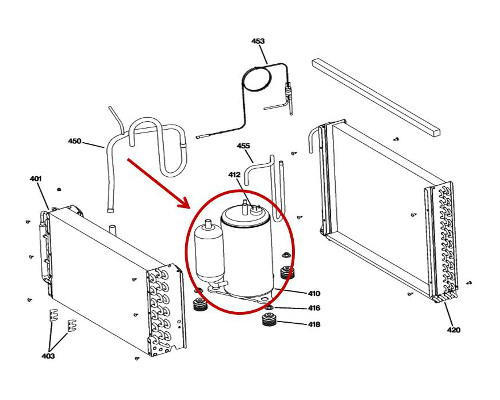 453
450
455
412
401
410
416
418
420
403