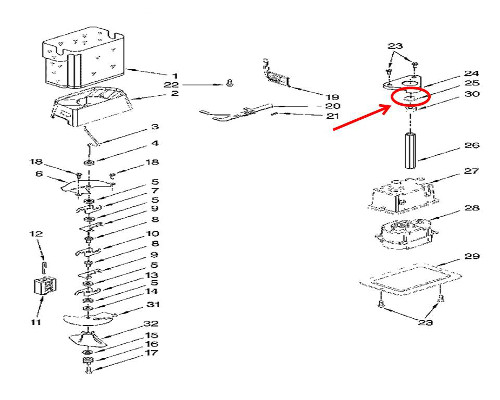 1
22
2
3
4
18
18
6
5
7
5
9
8
10
8
9
5
13
5
14
31
32
15
16
17
12
11
19
20
21
23
24
25
30
26
27
28
29
23