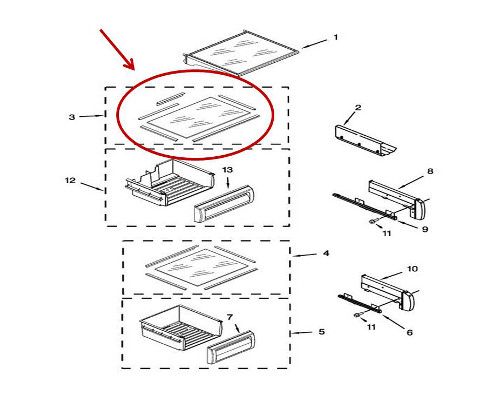 1
3
2
12
13
8
9
11
4
10
7
5
11
6