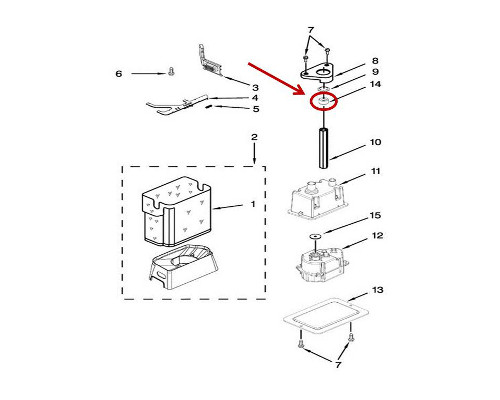 7
8
9
14
6
3
4
5
2
10
11
1
15
12
13
7