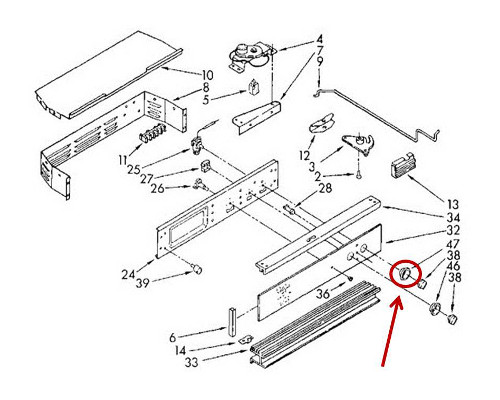 4
7
9
10
8
5
11
25
27
26
12
3
2
28
13
34
32
47
38
46
38
24
39
36
6
14
33