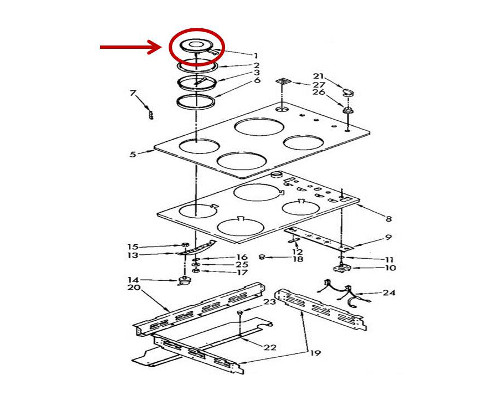 1
2
3
6
7
21
27
26
5
8
9
15
13
16
25
17
12
18
11
10
14
20
24
23
22
19