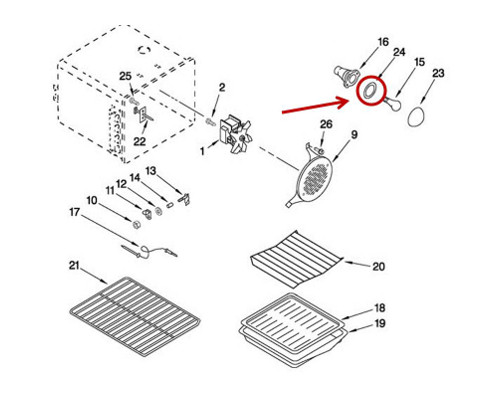 16
24
15
23
25
2
22
1
26
9
13
14
12
11
10
17
20
21
18
19