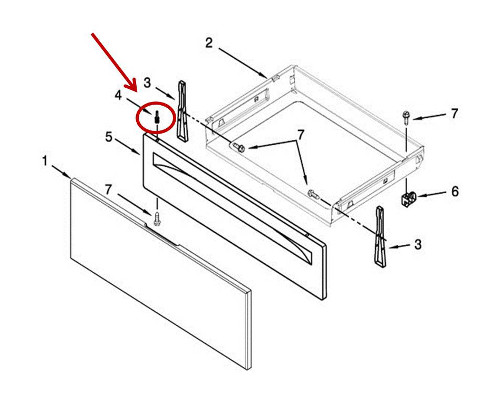 2
3
4
7
5
7
1
7
6
3