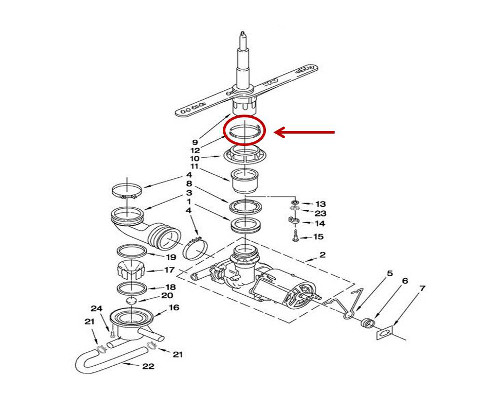 9
12
10
11
4
8
3
1
4
13
23
14
15
2
19
17
18
20
16
24
21
21
22
5
6
7