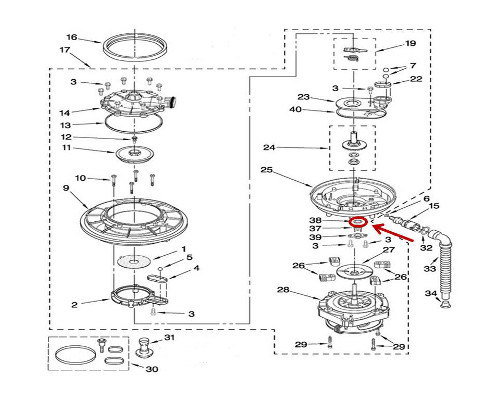 16
17
3
14
13
12
11
10
9
1
5
4
2
3
31
30
19
7
22
3
23
40
24
25
6
15
38
37
39
3
3
32
27
26
26
33
28
34
29
29