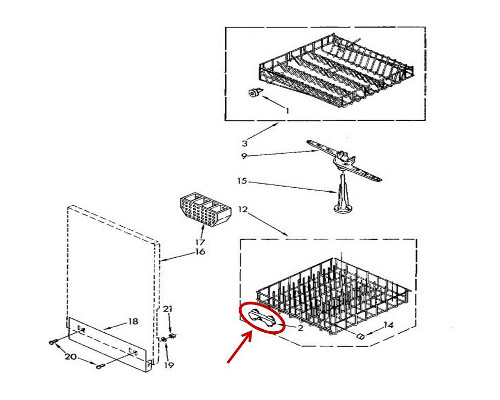 1
3
9
15
12
17
16
21
18
2
14
20
19