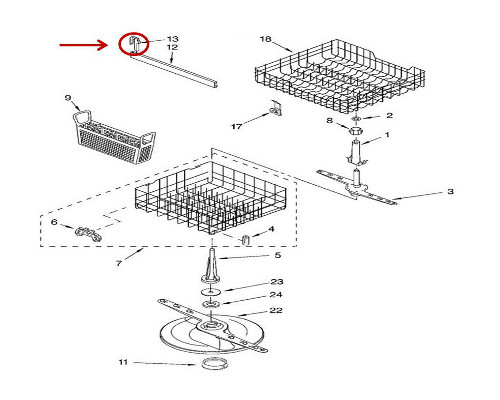 13
12
18
9
17
2
8
1
3
6
4
7
5
23
24
22
11