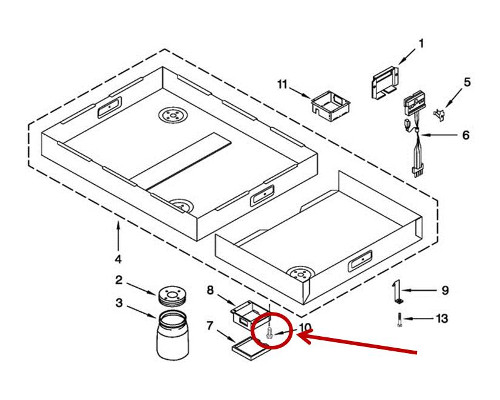 1
11
5
6
4
2
3
8
7
10
9
13