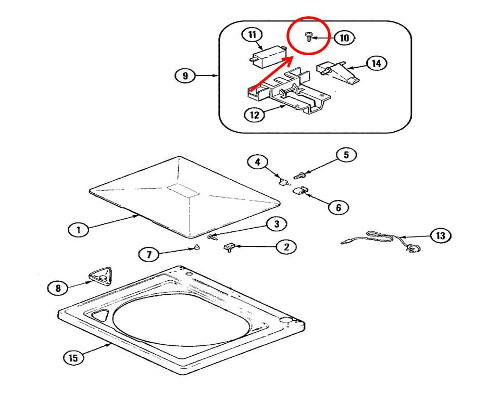 11
10
14
9
12
4
5
6
1
3
13
7
2
8
15