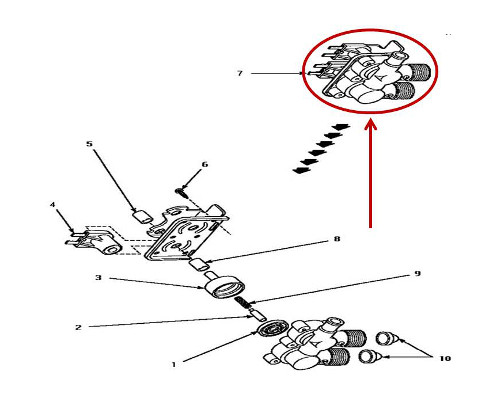 7

5

6

4

8

3

9

2

1

10