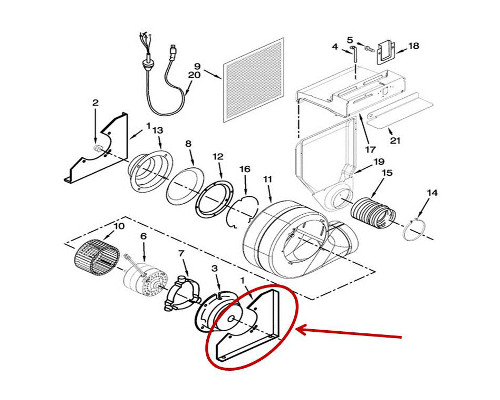 5
4
18
9
20
2
1
13
8
12
16
11
17
21
19
15
14
10
6
7
3
1