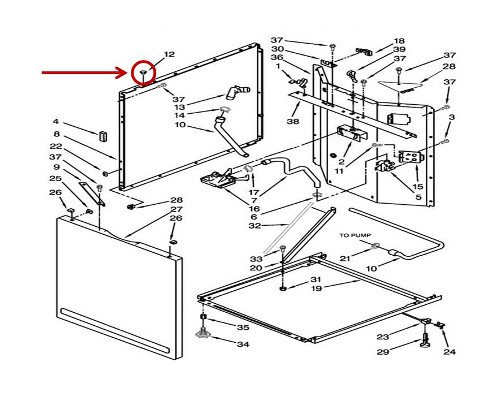 12
37
13
14
10
4
8
22
37
9
25
26
28
27
26
37
30
36
1
18
39
37
37
28
37
3
38
2
11
15
5
17
7
16
6
32
TO PUMP
21
10
33
20
31
19
35
34
23
29
24