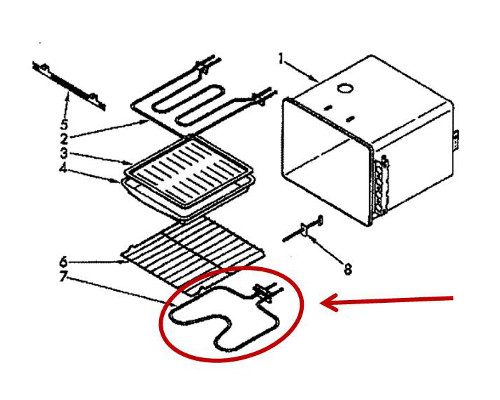 1
5
2
3
4
6
7
8