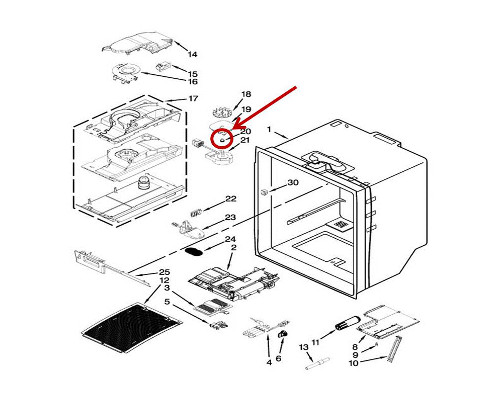 14
15
16
17
18
19
20
21
1
30
22
23
24
2
25
12
3
5
4
6
13
11
8
9
10