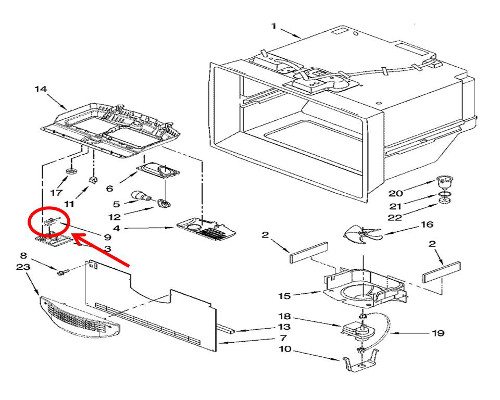 1
14
17
11
6
5
12
4
9
3
8
23
20
21
22
16
2
2
15
18
19
13
7
10