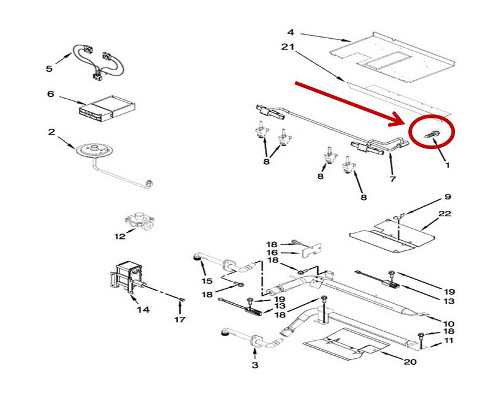 4
21
5
6
2
8
8
8
7
1
9
22
12
18
16
18
15
18
19
13
18
19
13
14
17
10
18
11
3
20