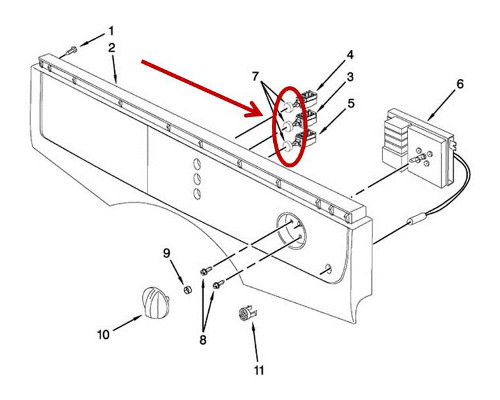 1
2
7
4
3
5
6
9
10
8
11