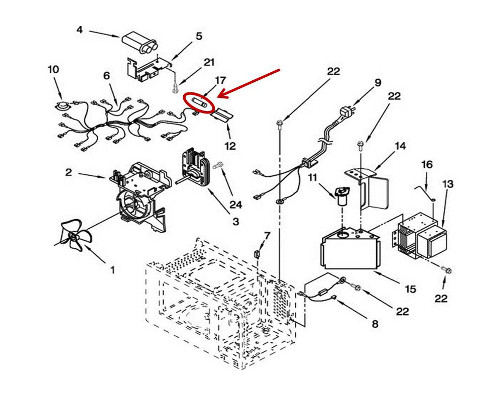 4
5
21
10
6
17
22
9
22
12
14
2
16
13
11
24
3
7
1
15
22
22
8