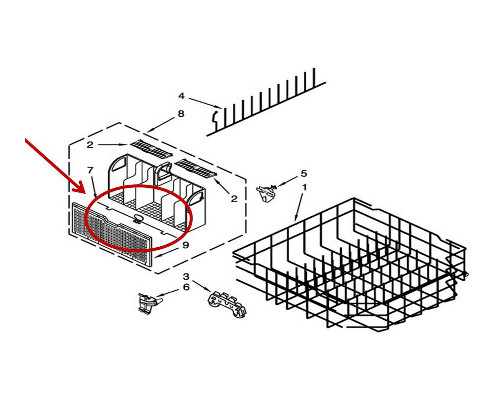 4
8
2
7
2
5
1
9
3
6